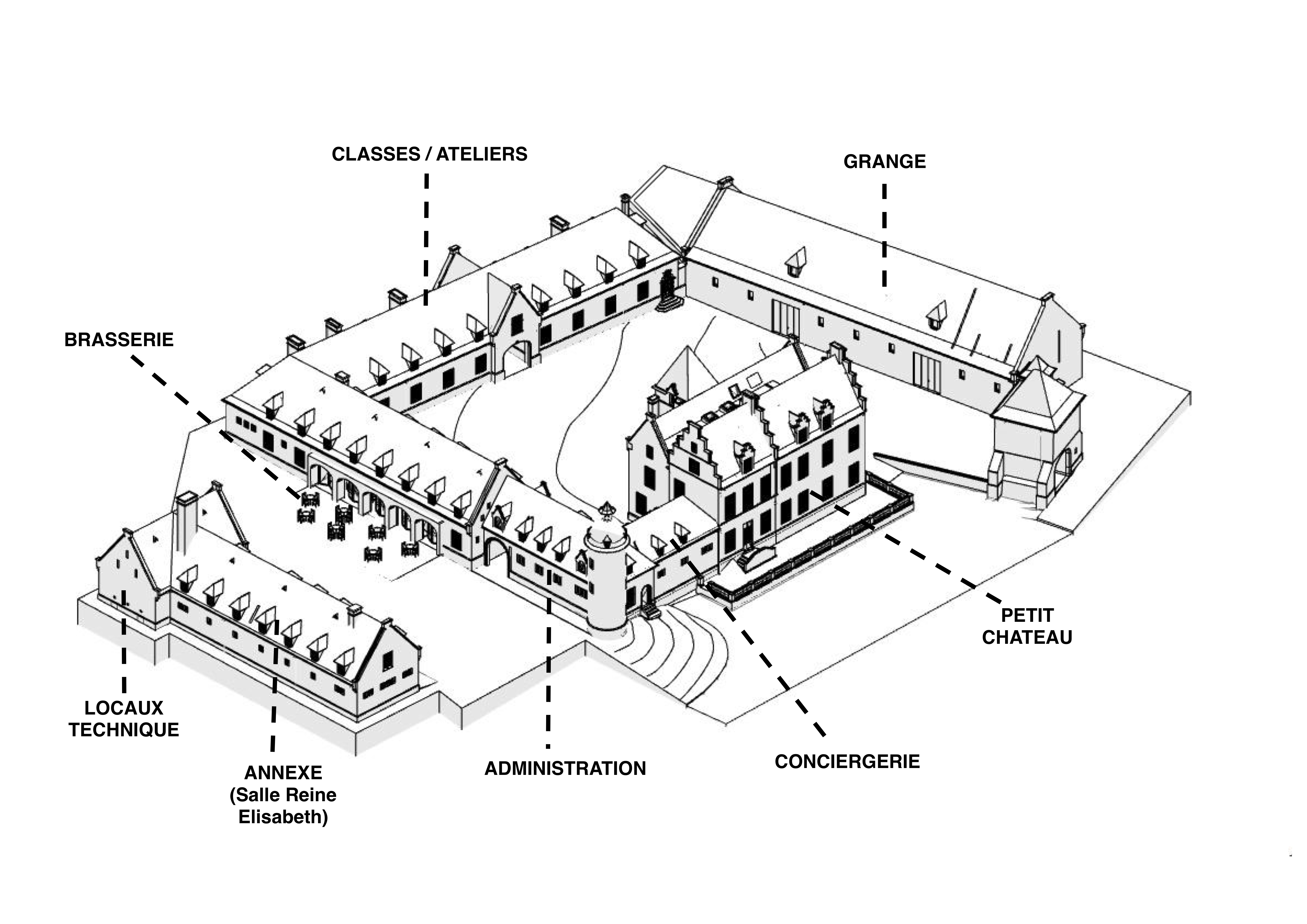 CLASSES / ATELIERS

GRANGE

BRASSERIE

PETIT CHATEAU

LOCAUX TECHNIQUE

ANNEXE (Salle Reine Elisabeth)

ADMINISTRATION

CONCIERGERIE